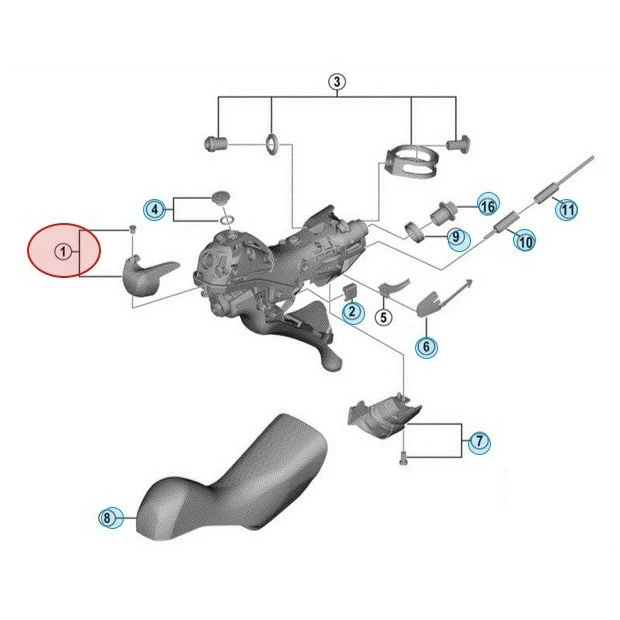 3
4
16
11
1
9
10
2
5
6
7
8