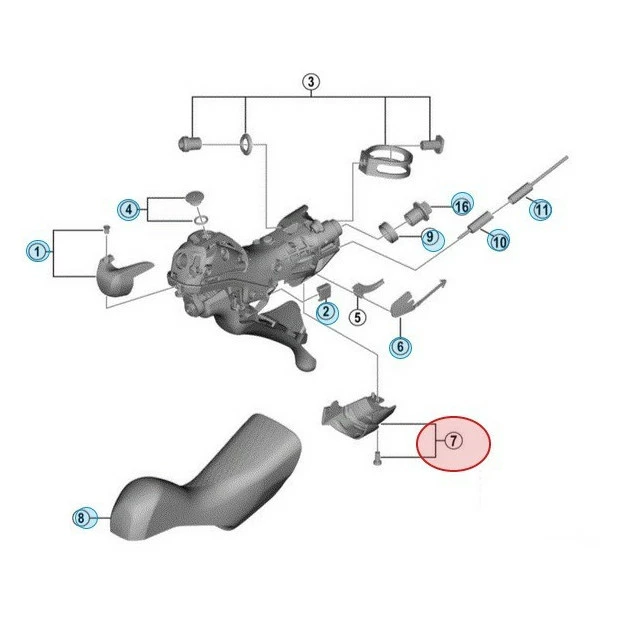 3
4
16
11
1
9
10
2
5
6
7
8